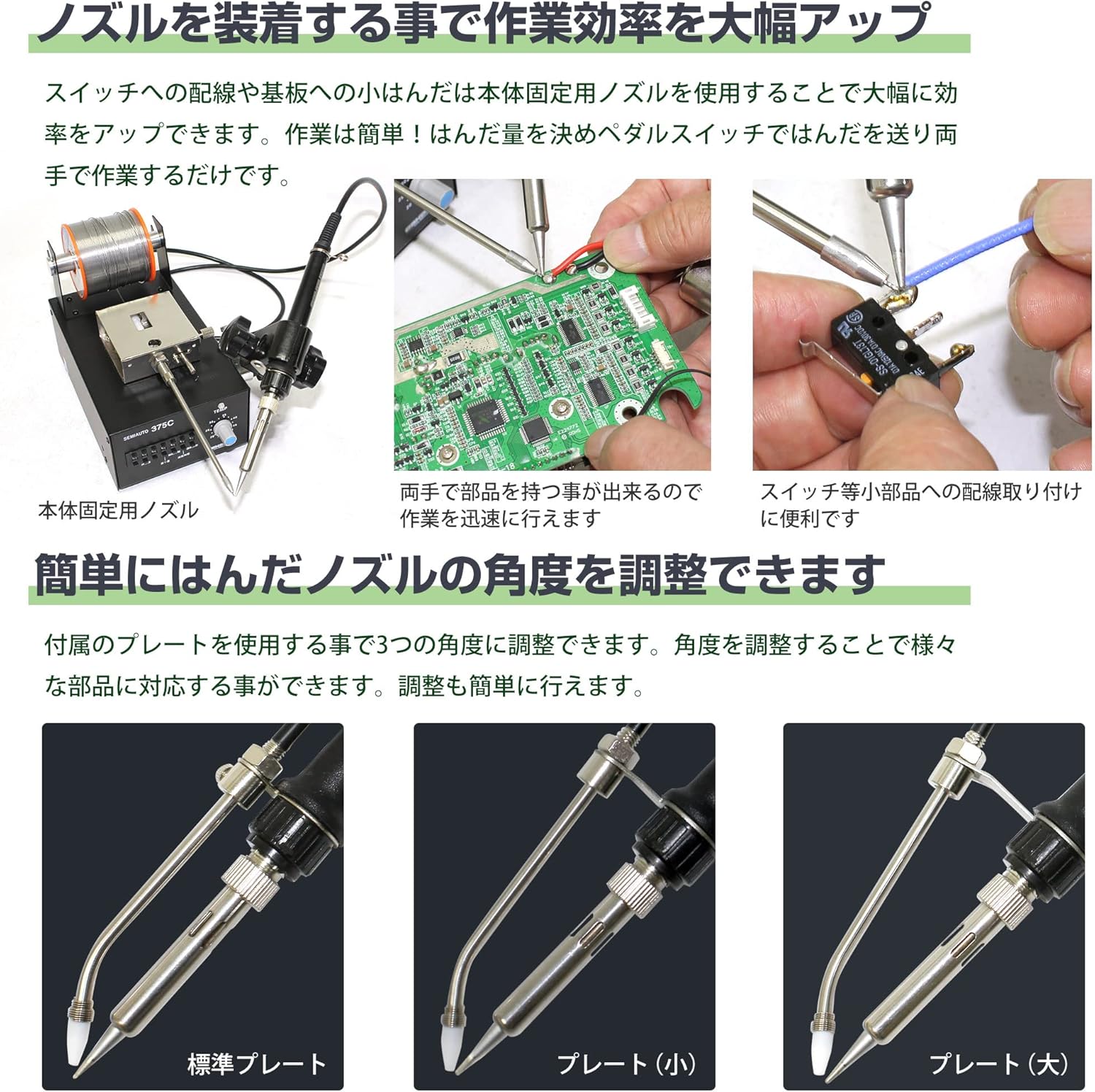 ノズルを装着する事で作業効率を大幅アップ

スイッチへの配線や基板への小はんだは本体固定用ノズルを使用することで大幅に効率をアップできます。作業は簡単！はんだ量を決めペダルスイッチではんだを送り両手で作業するだけです。

SEMIAUTO 375C

TEMP

本体固定用ノズル

両手で部品を持つ事が出来るので作業を迅速に行えます

スイッチ等小部品への配線取り付けに便利です

簡単にはんだノズルの角度を調整できます

付属のプレートを使用する事で3つの角度に調整できます。角度を調整することで様々な部品に対応する事ができます。調整も簡単に行えます。

標準プレート

プレート（小）

プレート（大）